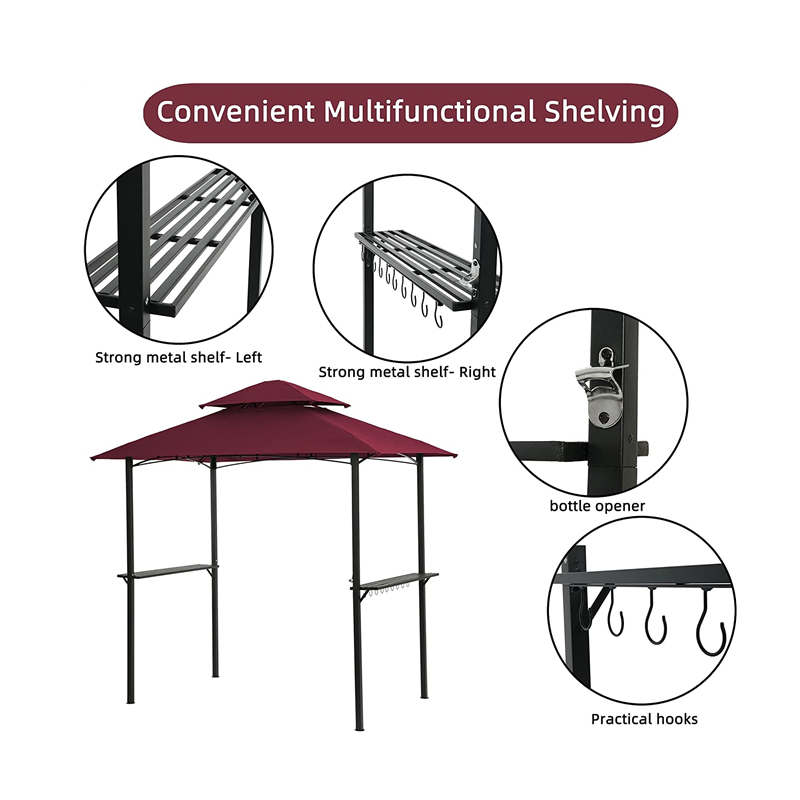 Convenient Multifunctional Shelving

Strong metal shelf- Left

Strong metal shelf- Right

bottle opener

Practical hooks