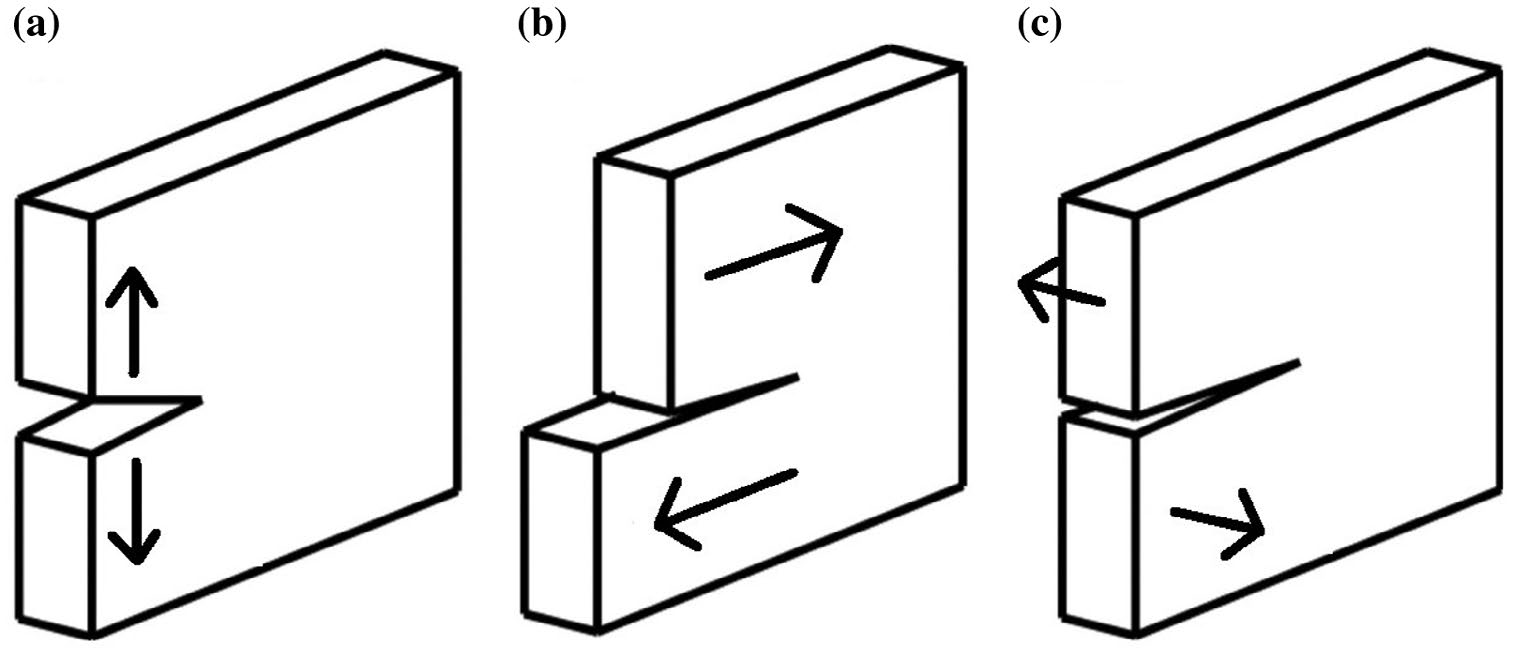 (a) (b) (c)